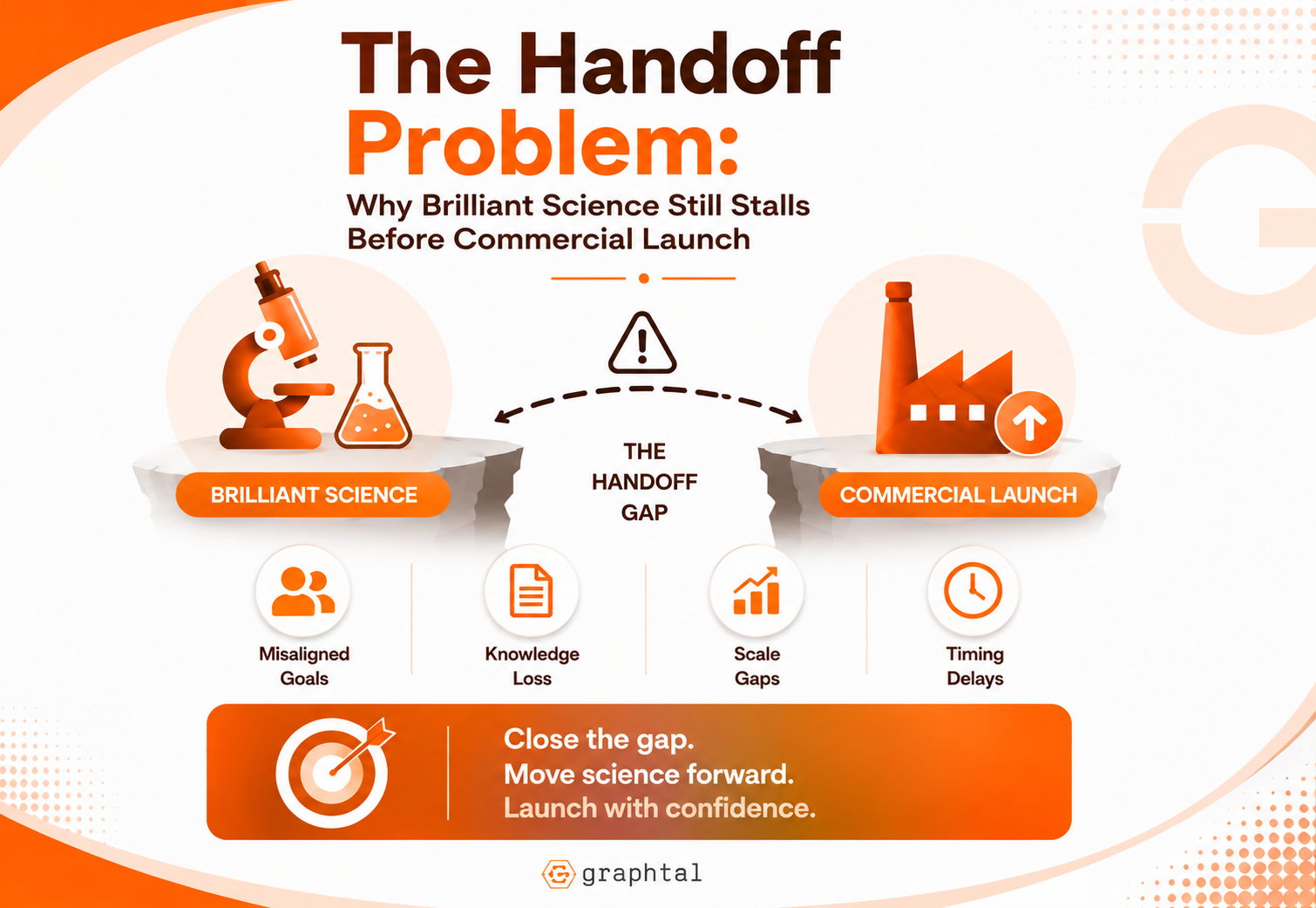 The Handoff Problem:

Why Brilliant Science Still Stalls Before Commercial Launch

BRILLIANT SCIENCE

THE HANDOFF GAP

COMMERCIAL LAUNCH

Misaligned Goals

Knowledge Loss

Scale Gaps

Timing Delays

Close the gap.
Move science forward.
Launch with confidence.

graphtal